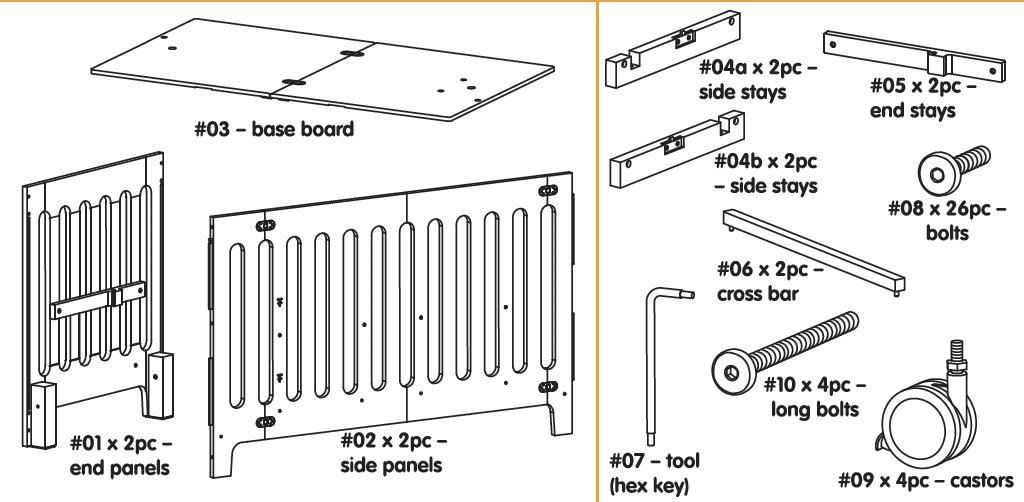 #03 – base board

#01 x 2pc – end panels

#02 x 2pc – side panels

#04a x 2pc – side stays

#05 x 2pc – end stays

#04b x 2pc – side stays

#08 x 26pc – bolts

#06 x 2pc – cross bar

#10 x 4pc – long bolts

#07 – tool (hex key)

#09 x 4pc – castors